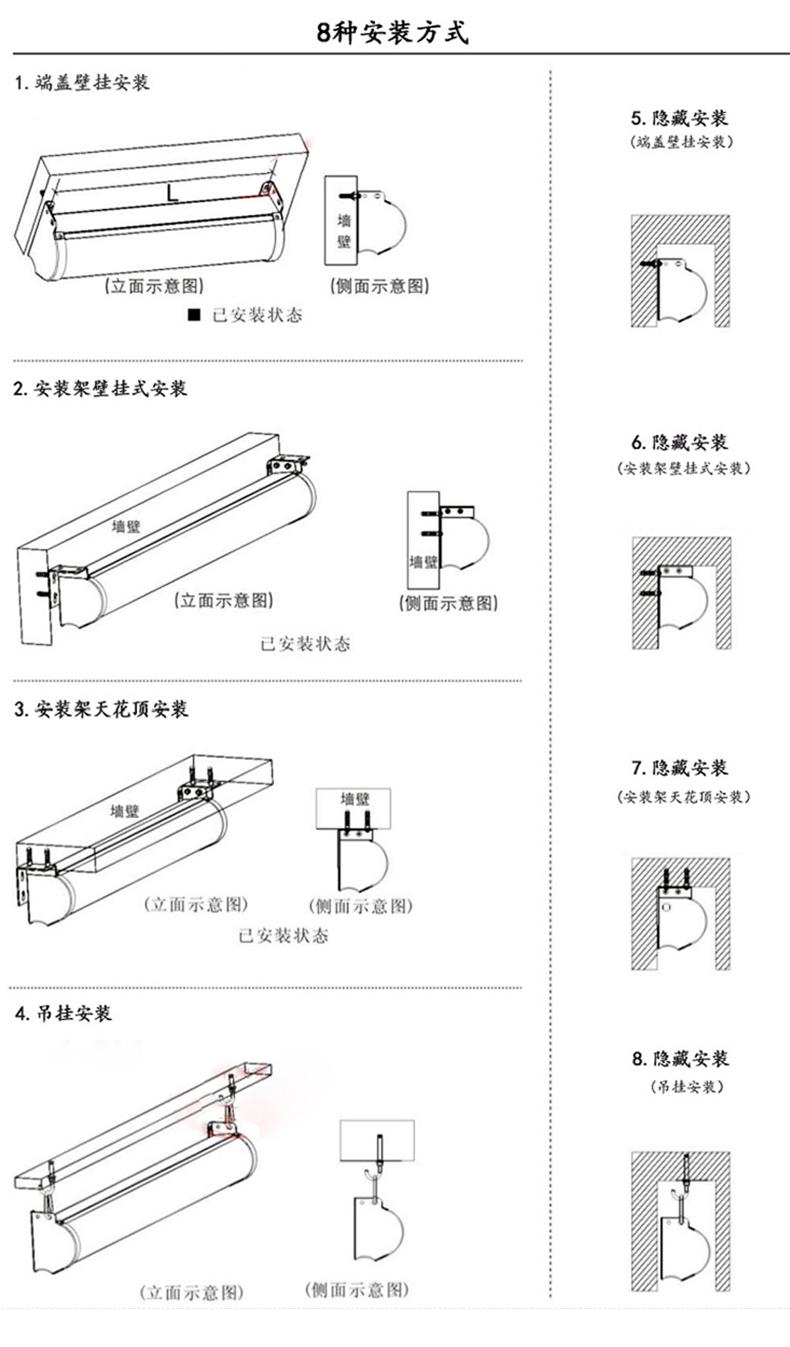 8种安装方式

1. 端盖壁挂安装

L

墙壁

(立面示意图)

(侧面示意图)

■ 已安装状态

2. 安装架壁挂式安装

墙壁

墙壁

(立面示意图)

(侧面示意图)

已安装状态

3. 安装架天花顶安装

墙壁

墙壁

(立面示意图)

(侧面示意图)

已安装状态

4. 吊挂安装

(立面示意图)

(侧面示意图)

5. 隐藏安装
(端盖壁挂安装)

6. 隐藏安装
(安装架壁挂式安装)

7. 隐藏安装
(安装架天花顶安装)

8. 隐藏安装
(吊挂安装)