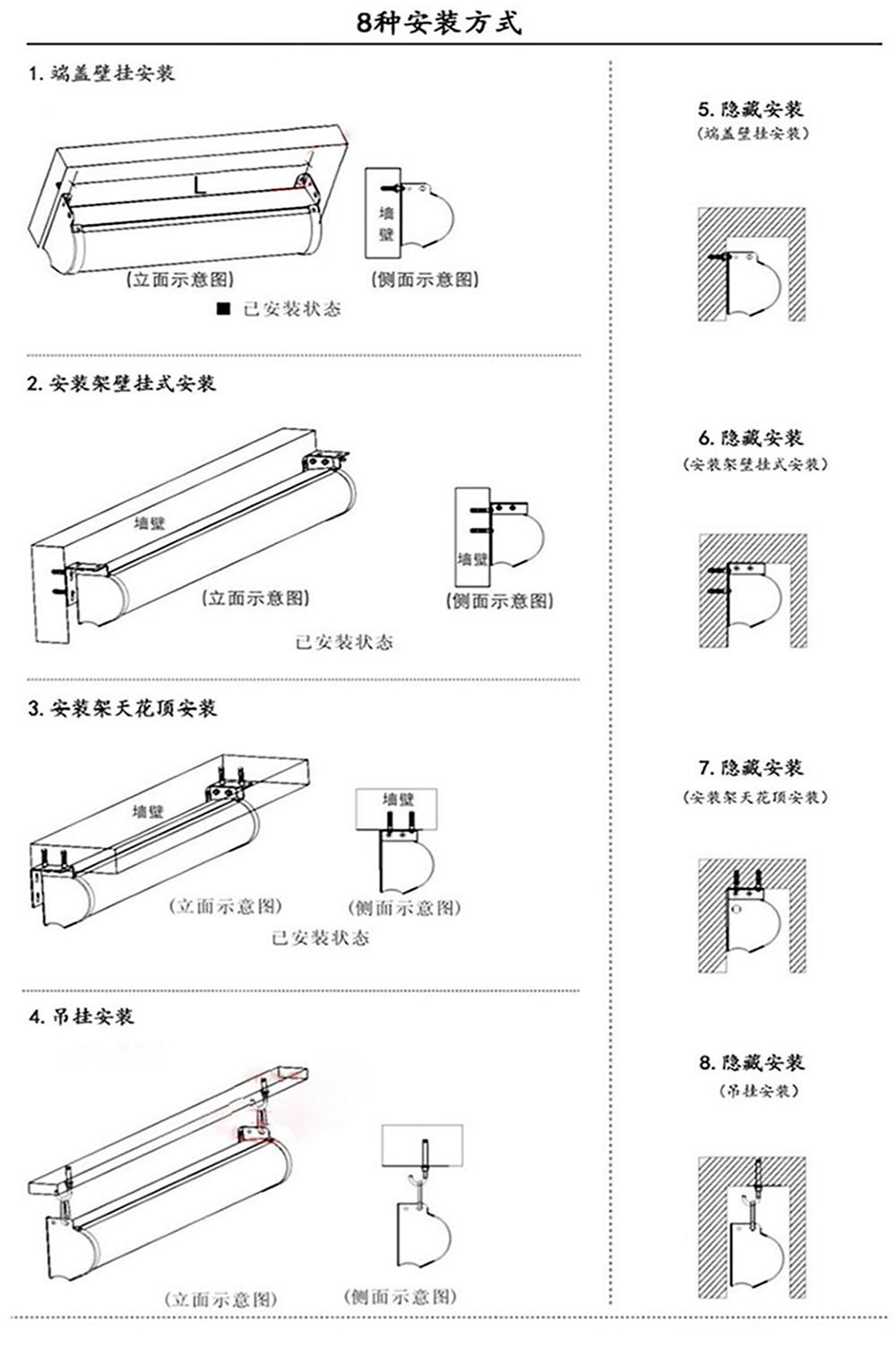 8种安装方式

1. 端盖壁挂安装

L

墙壁

(立面示意图)

(侧面示意图)

■ 已安装状态

2. 安装架壁挂式安装

墙壁

墙壁

(立面示意图)

(侧面示意图)

已安装状态

3. 安装架天花顶安装

墙壁

墙壁

(立面示意图)

(侧面示意图)

已安装状态

4. 吊挂安装

(立面示意图)

(侧面示意图)

5. 隐藏安装
(端盖壁挂安装)

6. 隐藏安装
(安装架壁挂式安装)

7. 隐藏安装
(安装架天花顶安装)

8. 隐藏安装
(吊挂安装)