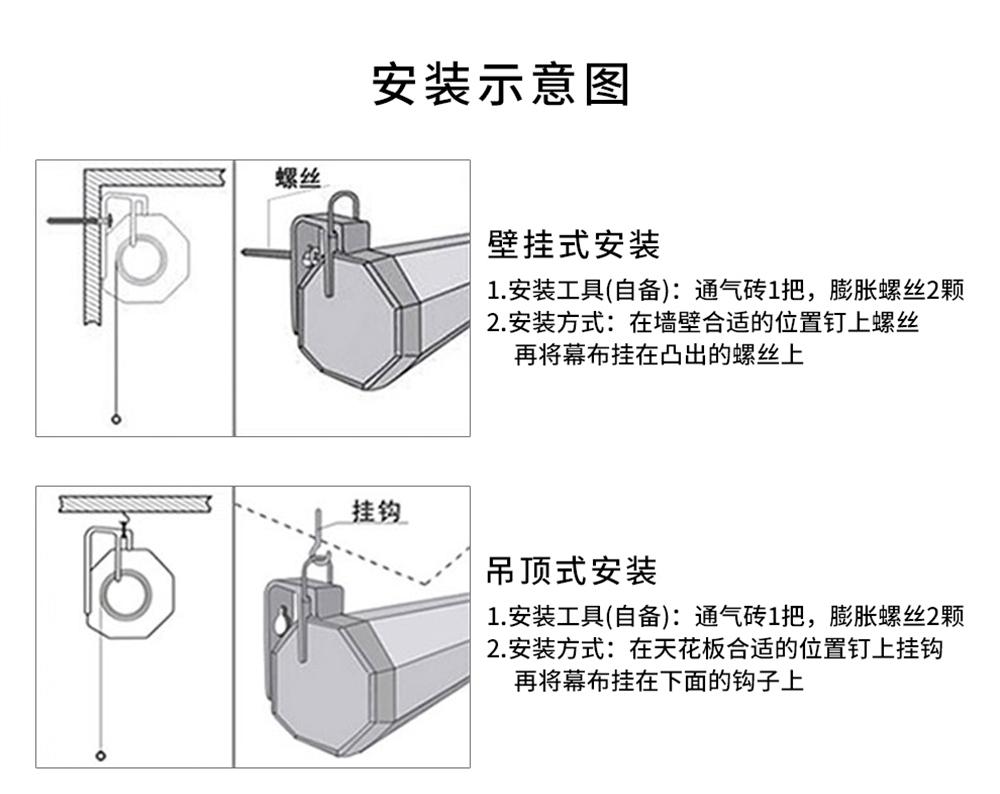 安装示意图

螺丝

壁挂式安装

1.安装工具(自备)：通气砖1把，膨胀螺丝2颗

2.安装方式：在墙壁合适的位置钉上螺丝 再将幕布挂在凸出的螺丝上

挂钩

吊顶式安装

1.安装工具(自备)：通气砖1把，膨胀螺丝2颗

2.安装方式：在天花板合适的位置钉上挂钩 再将幕布挂在下面的钩子上