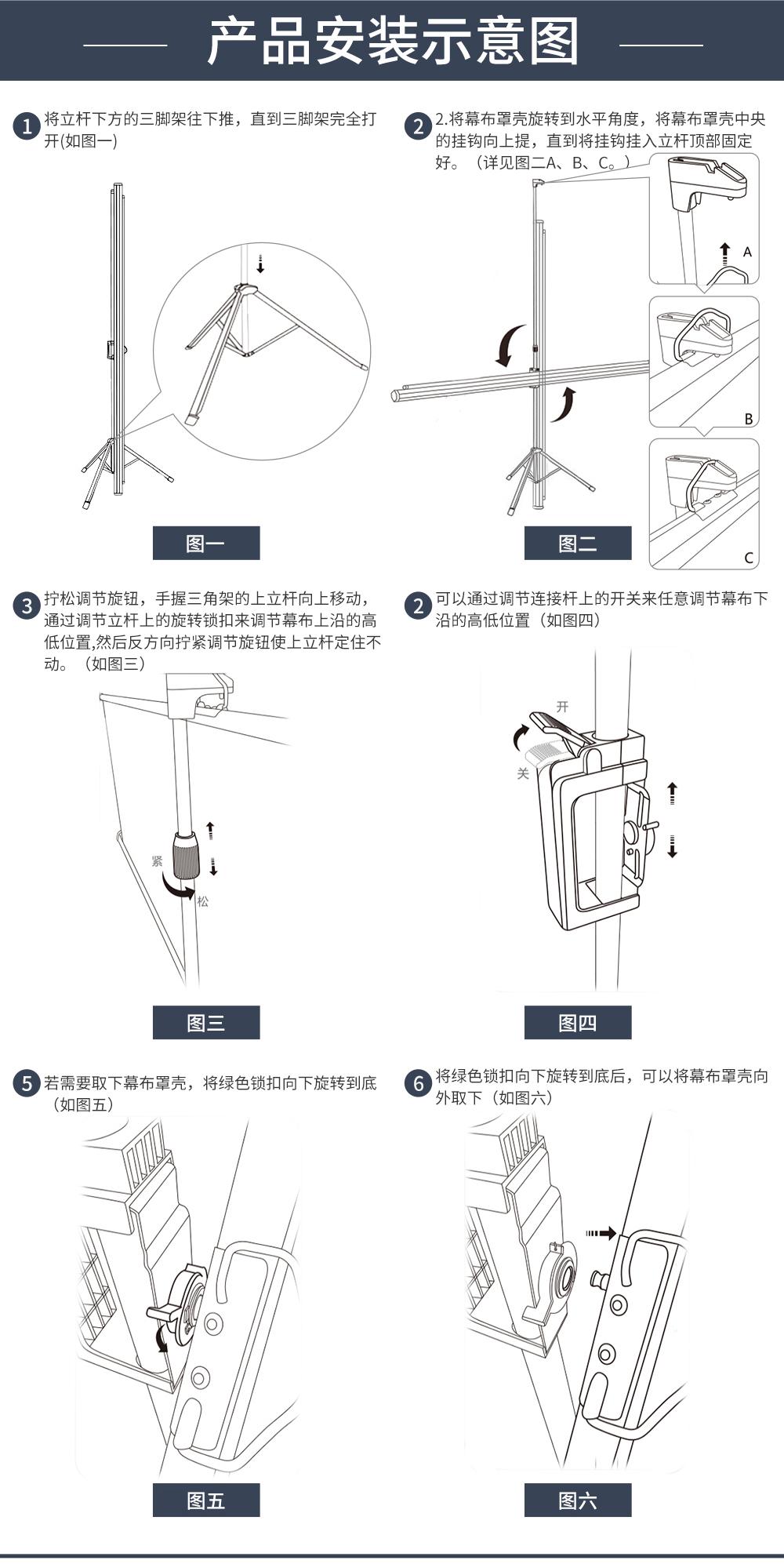 产品安装示意图

1 将立杆下方的三脚架往下推，直到三脚架完全打开(如图一)

图一

2 2.将幕布罩壳旋转到水平角度，将幕布罩壳中央的挂钩向上提，直到将挂钩挂入立杆顶部固定好。（详见图二A、B、C。）

A

B

C

图二

3 拧松调节旋钮，手握三角架的上立杆向上移动，通过调节立杆上的旋转锁扣来调节幕布上沿的高低位置,然后反方向拧紧调节旋钮使上立杆定住不动。（如图三）

紧

松

图三

2 可以通过调节连接杆上的开关来任意调节幕布下沿的高低位置（如图四）

开

关

图四

5 若需要取下幕布罩壳，将绿色锁扣向下旋转到底（如图五）

图五

6 将绿色锁扣向下旋转到底后，可以将幕布罩壳向外取下（如图六）

图六